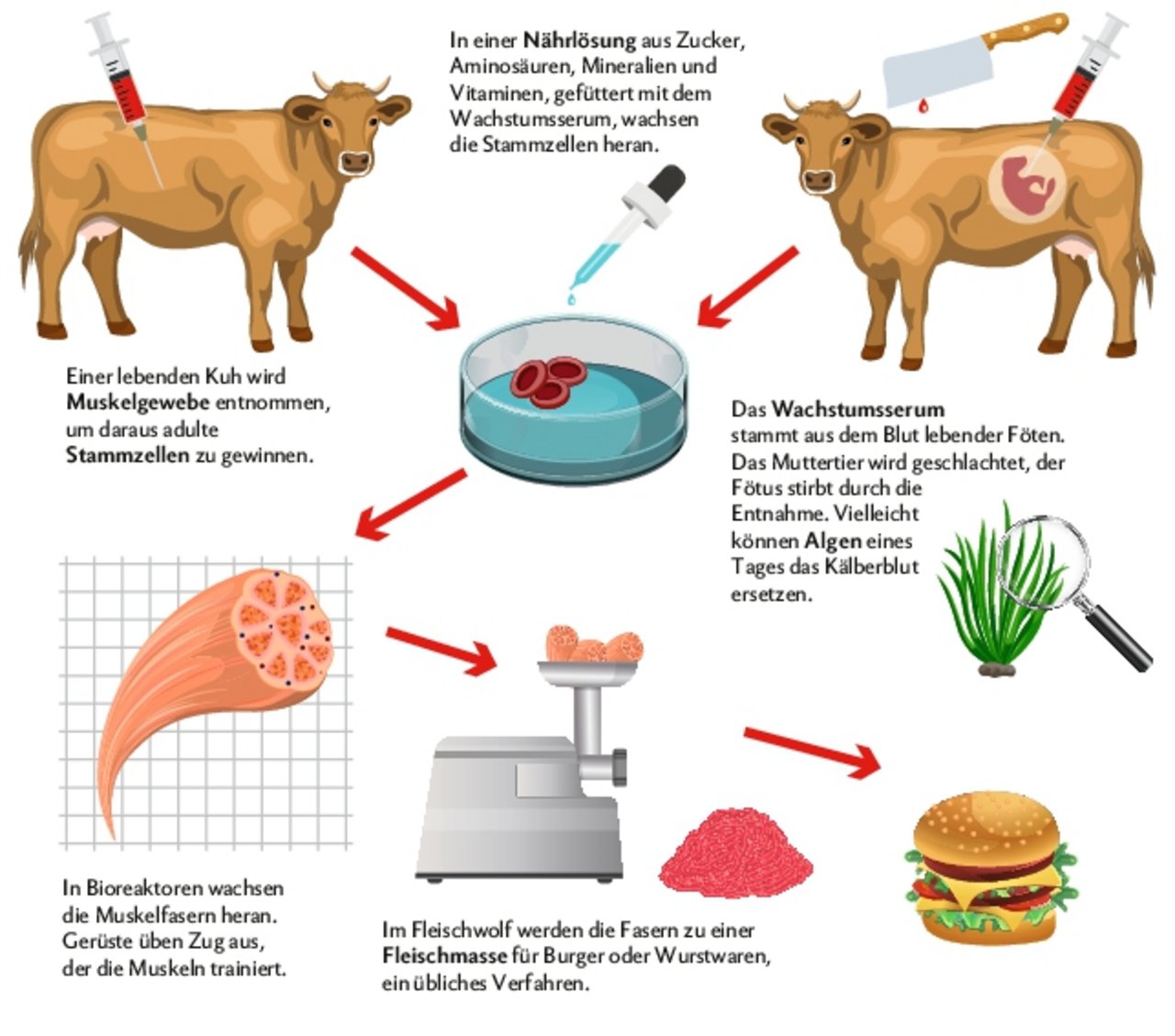 In einer Nährlösung aus Zucker, Aminosäuren, Mineralien und Vitaminen, gefüttert mit dem Wachstumsserum, wachsen die Stammzellen heran.

Einer lebenden Kuh wird Muskelgewebe entnommen, um daraus adulte Stammzellen zu gewinnen.

Das Wachstumsserum stammt aus dem Blut lebender Föten. Das Muttertier wird geschlachtet, der Fötus stirbt durch die Entnahme. Vielleicht können Algen eines Tages das Kälberblut ersetzen.

In Bioreaktoren wachsen die Muskelfasern heran. Gerüste üben Zug aus, der die Muskeln trainiert.

Im Fleischwolf werden die Fasern zu einer Fleischmasse für Burger oder Wurstwaren, ein übliches Verfahren.